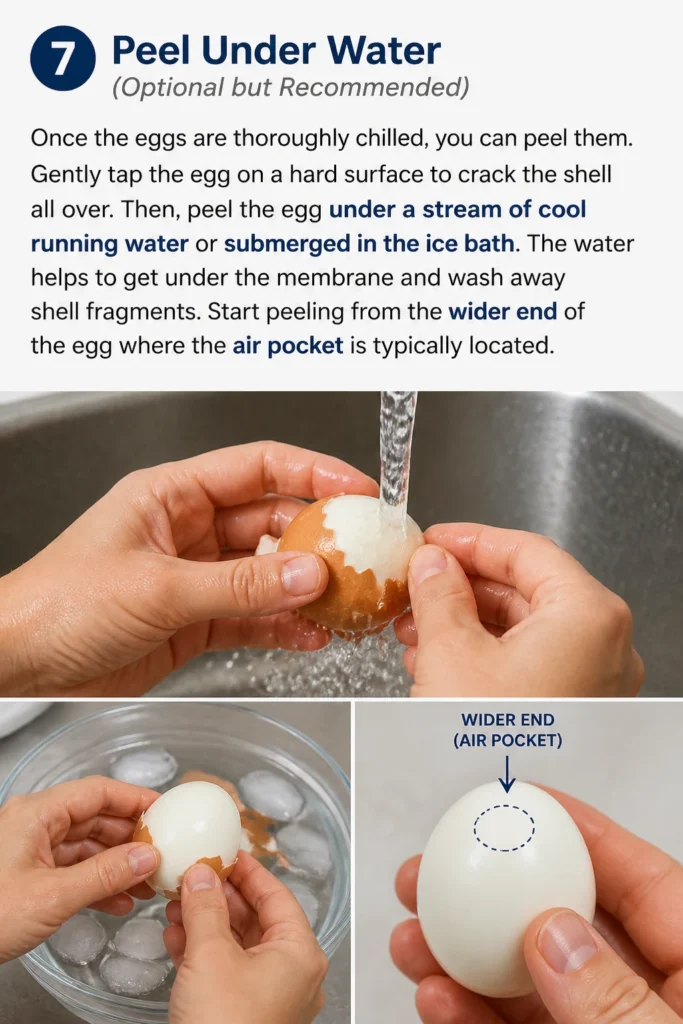 7 Peel Under Water
(Optional but Recommended)

Once the eggs are thoroughly chilled, you can peel them. Gently tap the egg on a hard surface to crack the shell all over. Then, peel the egg under a stream of cool running water or submerged in the ice bath. The water helps to get under the membrane and wash away shell fragments. Start peeling from the wider end of the egg where the air pocket is typically located.

WIDER END
(AIR POCKET)