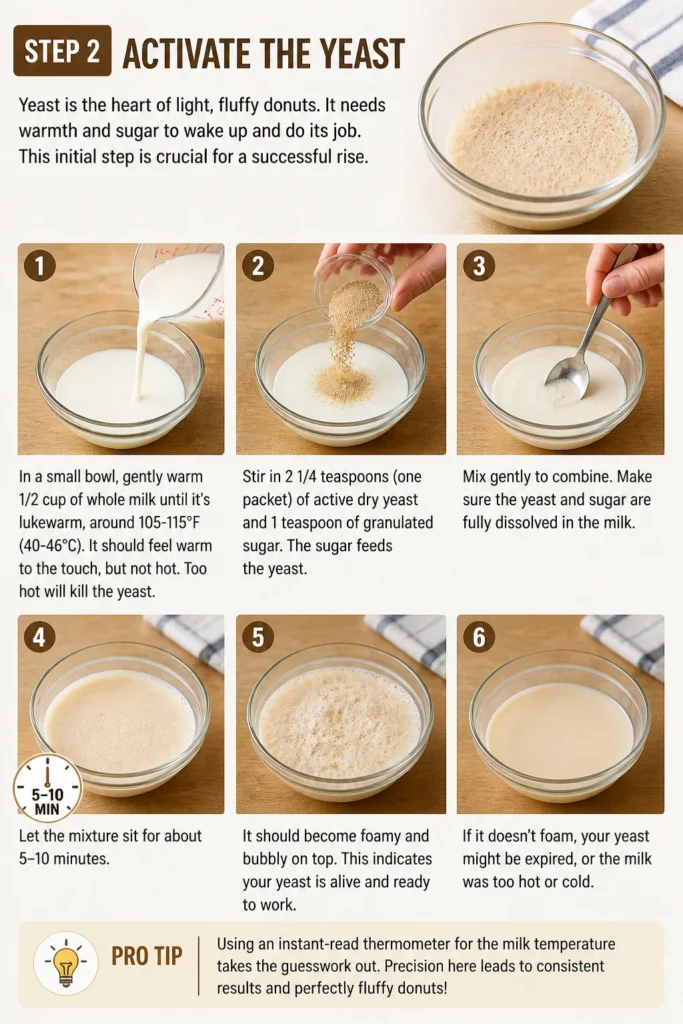 STEP 2 ACTIVATE THE YEAST

Yeast is the heart of light, fluffy donuts. It needs warmth and sugar to wake up and do its job. This initial step is crucial for a successful rise.

1

In a small bowl, gently warm 1/2 cup of whole milk until it's lukewarm, around 105-115°F (40-46°C). It should feel warm to the touch, but not hot. Too hot will kill the yeast.

2

Stir in 2 1/4 teaspoons (one packet) of active dry yeast and 1 teaspoon of granulated sugar. The sugar feeds the yeast.

3

Mix gently to combine. Make sure the yeast and sugar are fully dissolved in the milk.

4

5–10 MIN

Let the mixture sit for about 5–10 minutes.

5

It should become foamy and bubbly on top. This indicates your yeast is alive and ready to work.

6

If it doesn't foam, your yeast might be expired, or the milk was too hot or cold.

PRO TIP

Using an instant-read thermometer for the milk temperature takes the guesswork out. Precision here leads to consistent results and perfectly fluffy donuts!