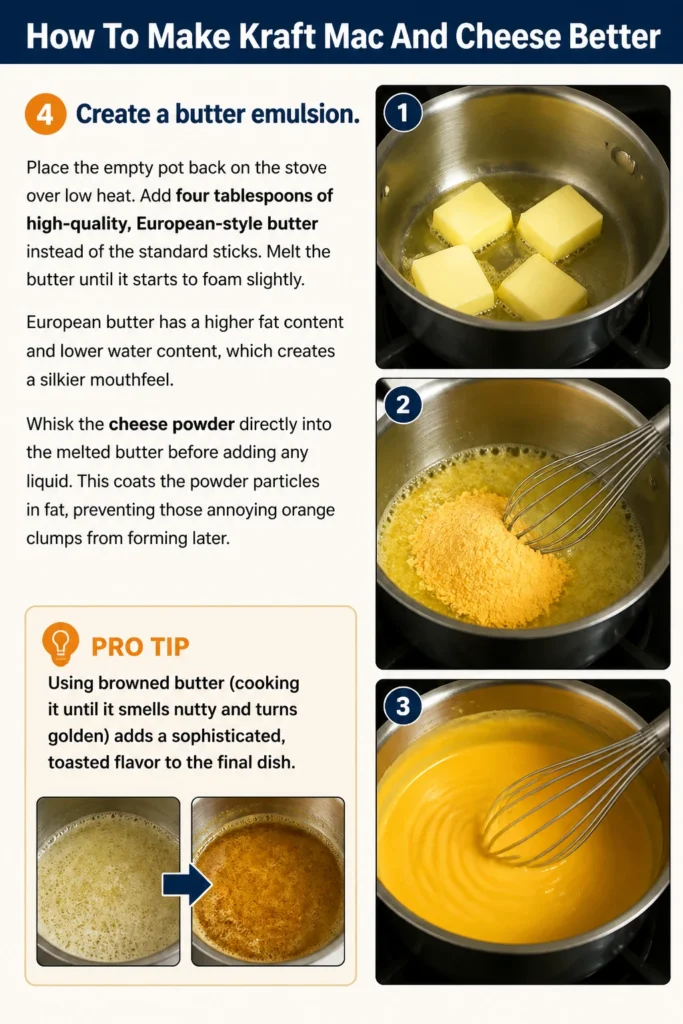 How To Make Kraft Mac And Cheese Better

4 Create a butter emulsion.

Place the empty pot back on the stove over low heat. Add four tablespoons of high-quality, European-style butter instead of the standard sticks. Melt the butter until it starts to foam slightly.

European butter has a higher fat content and lower water content, which creates a silkier mouthfeel.

Whisk the cheese powder directly into the melted butter before adding any liquid. This coats the powder particles in fat, preventing those annoying orange clumps from forming later.

PRO TIP

Using browned butter (cooking it until it smells nutty and turns golden) adds a sophisticated, toasted flavor to the final dish.

1

2

3